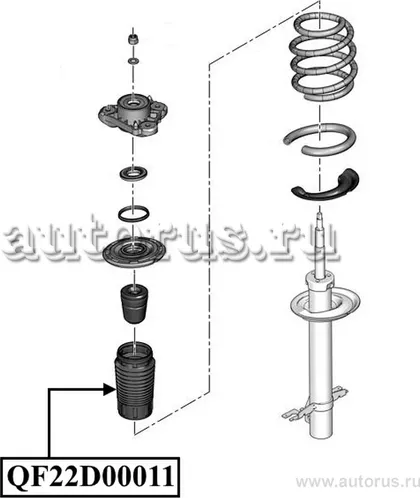 autorus.ru

QF22D00011

www.autorus.ru