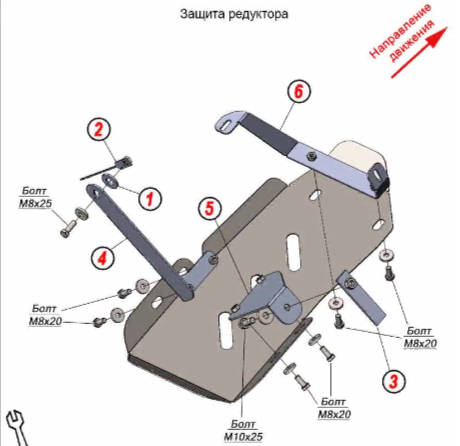 Защита редуктора

Направление движения

6

2

1

Болт
M8x25

5

4

Болт
M8x20

Болт
M8x20

3

Болт
M8x20

Болт
M10x25