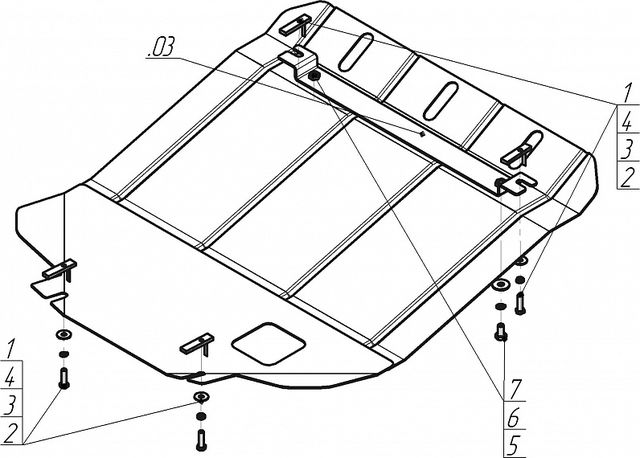 .03

1
4
3
2

1
4
3
2

7
6
5