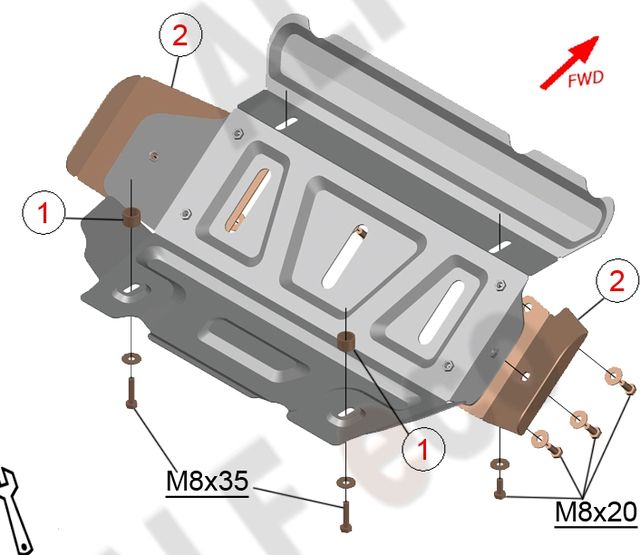 2

FWD

1

2

1

M8x35

M8x20