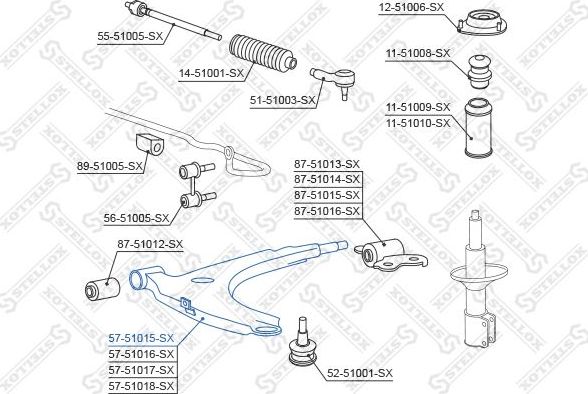 55-51005-SX
14-51001-SX
51-51003-SX
12-51006-SX
11-51008-SX
11-51009-SX
11-51010-SX
89-51005-SX
56-51005-SX
87-51013-SX
87-51014-SX
87-51015-SX
87-51016-SX
87-51012-SX
57-51015-SX
57-51016-SX
57-51017-SX
57-51018-SX
52-51001-SX
STELLOX