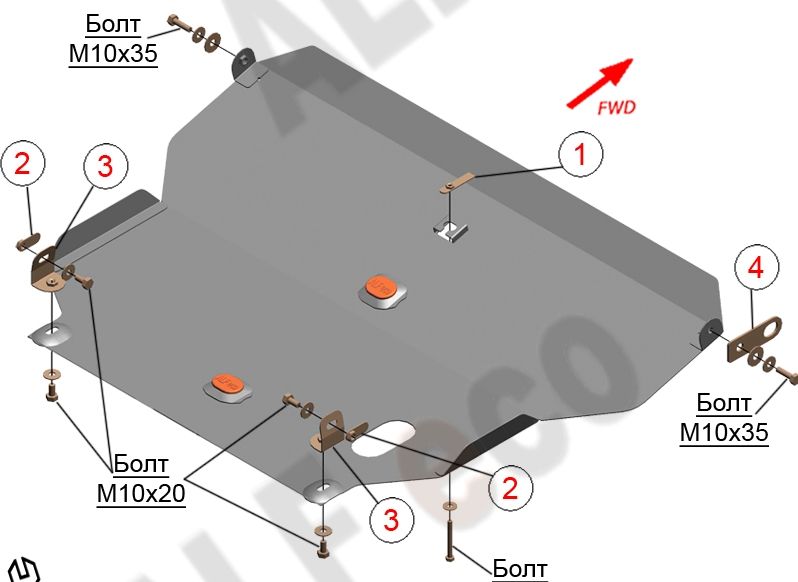 Болт
M10x35

FWD

2

3

1

4

Болт
M10x35

Болт
M10x20

2

3

Болт