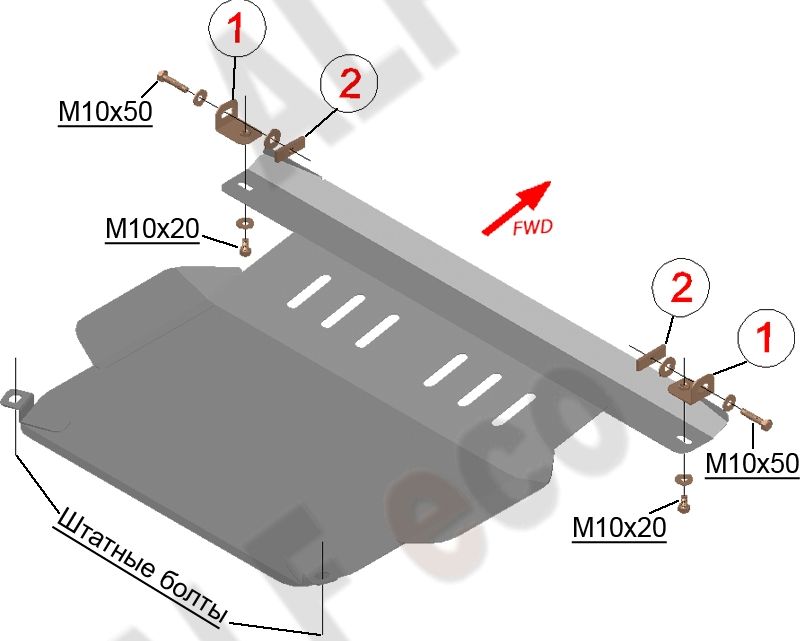 1
2
M10x50
M10x20
FWD
2
1
M10x50
M10x20
Штатные болты