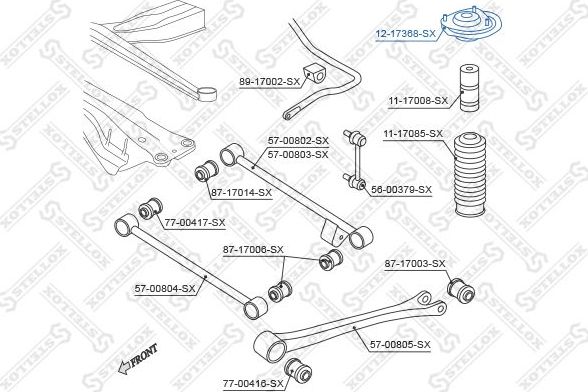 12-17368-SX
89-17002-SX
11-17008-SX
11-17085-SX
57-00802-SX
57-00803-SX
87-17014-SX
56-00379-SX
77-00417-SX
87-17006-SX
87-17003-SX
57-00804-SX
57-00805-SX
FRONT
77-00416-SX
STELLOX