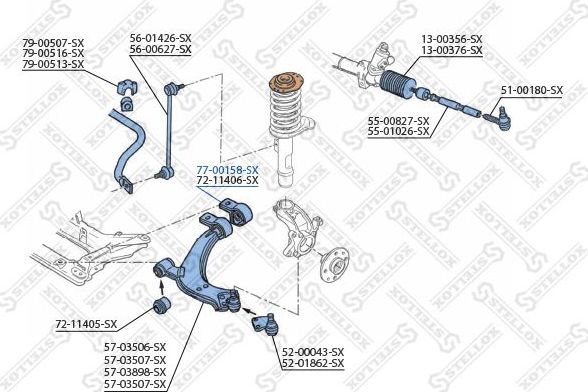 79-00507-SX
79-00516-SX
79-00513-SX

56-01426-SX
56-00627-SX

13-00356-SX
13-00376-SX

51-00180-SX

55-00827-SX
55-01026-SX

77-00158-SX
72-11406-SX

72-11405-SX

57-03506-SX
57-03507-SX
57-03898-SX
57-03507-SX

52-00043-SX
52-01862-SX

STELLOX