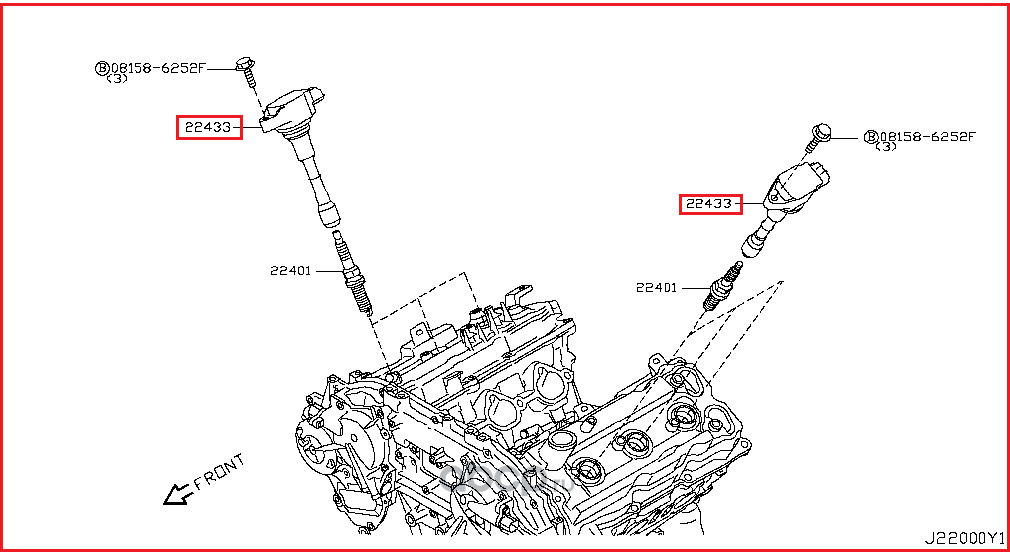 Ⓑ08158-6252F
(3)

22433

22401

Ⓑ08158-6252F
(3)

22433

22401

FRONT

J22000Y1