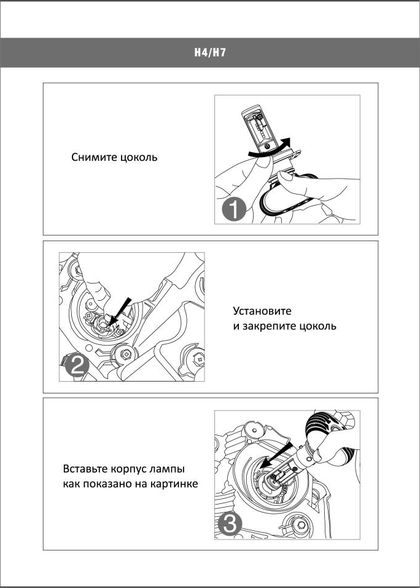 H4/H7

Снимите цоколь

1

2

Установите
и закрепите цоколь

Вставьте корпус лампы
как показано на картинке

3