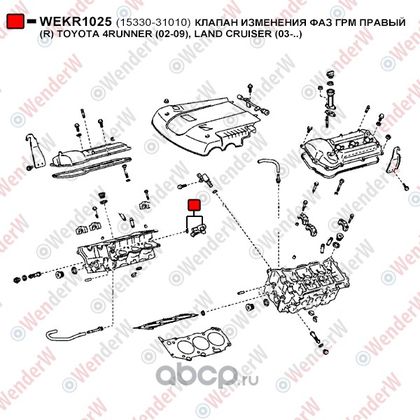 WEKR1025 (15330-31010) КЛАПАН ИЗМЕНЕНИЯ ФАЗ ГРМ ПРАВЫЙ (R) TOYOTA 4RUNNER (02-09), LAND CRUISER (03-..)

©WenderW

abcp.ru