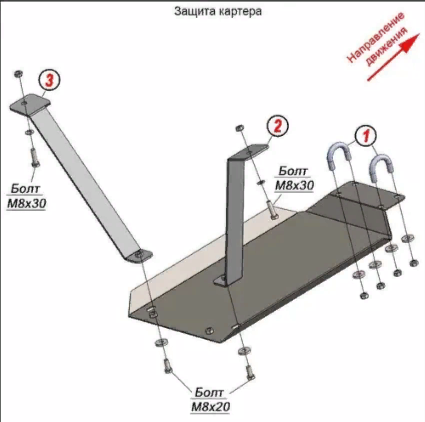 Защита картера

Направление движения

3

2

1

Болт М8х30

Болт М8х30

Болт М8х20