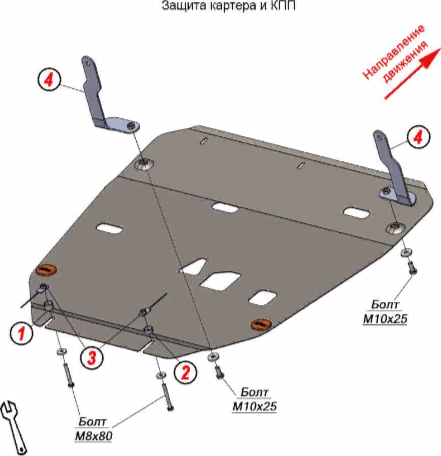 Защита картера и КПП

Направление движения

4

4

Болт
M10x25

1

3

2

Болт
M10x25

Болт
M8x80