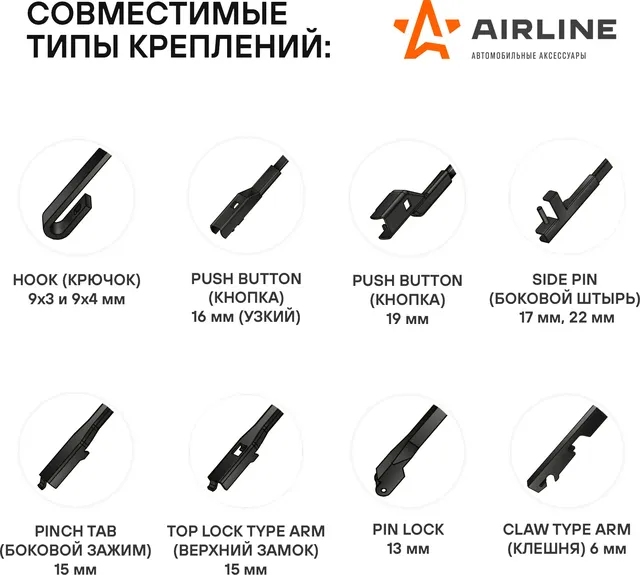 СОВМЕСТИМЫЕ ТИПЫ КРЕПЛЕНИЙ:

AIRLINE
АВТОМОБИЛЬНЫЕ АКСЕССУАРЫ

HOOK (КРЮЧОК)
9х3 и 9х4 мм

PUSH BUTTON
(КНОПКА)
16 мм (УЗКИЙ)

PUSH BUTTON
(КНОПКА)
19 мм

SIDE PIN
(БОКОВОЙ ШТЫРЬ)
17 мм, 22 мм

PINCH TAB
(БОКОВОЙ ЗАЖИМ)
15 мм

TOP LOCK TYPE ARM
(ВЕРХНИЙ ЗАМОК)
15 мм

PIN LOCK
13 мм

CLAW TYPE ARM
(КЛЕШНЯ) 6 мм