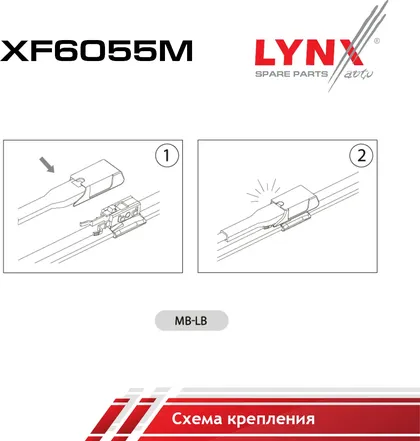 XF6055M

LYNX®
SPARE PARTS auto

1

2

MB-LB

Схема крепления