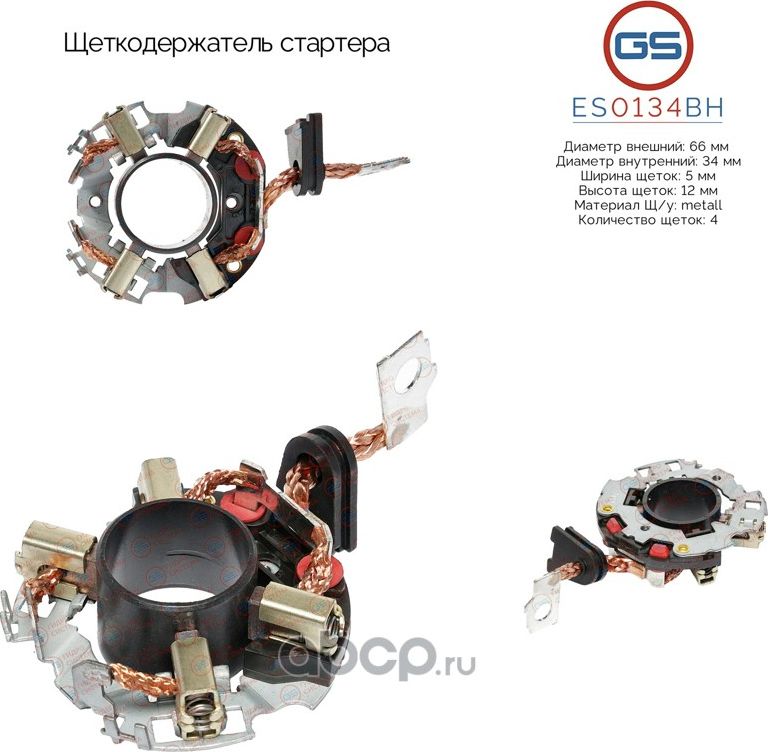 Щеткодержатель стартера

GS

ES0134BH

Диаметр внешний: 66 мм
Диаметр внутренний: 34 мм
Ширина щеток: 5 мм
Высота щеток: 12 мм
Материал Щ/у: metall
Количество щеток: 4

apcp.ru