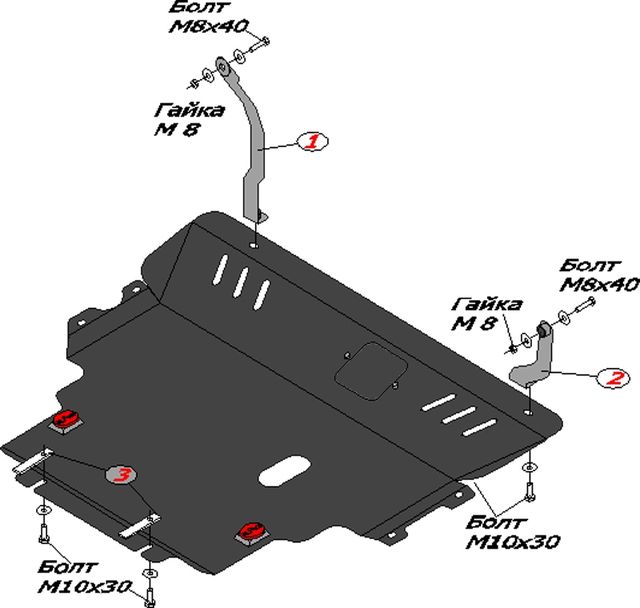 Болт
M8x40

Гайка
M 8

1

Болт
M8x40

Гайка
M 8

2

3

Болт
M10x30

Болт
M10x30