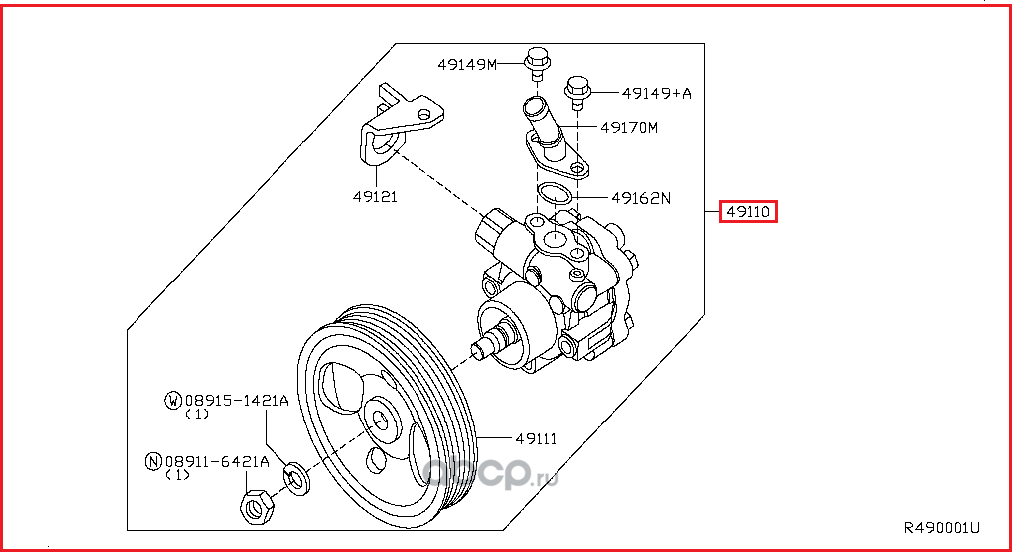 49149M
49149+A
49170M
49121
49162N
49110
W 08915-1421A
(1)
N 08911-6421A
(1)
49111
emex.ru
R490001U