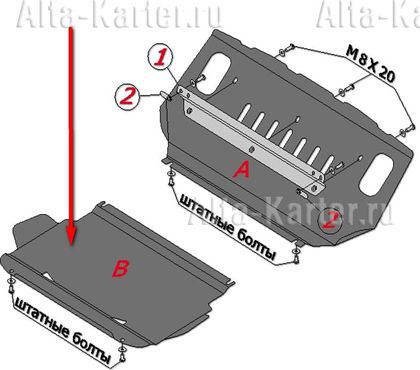 Alta-Karter.ru Alta-Ka

1

2

M 8 X 20

A

штатные болты

Alta-Karter.ru

2

B

штатные болты