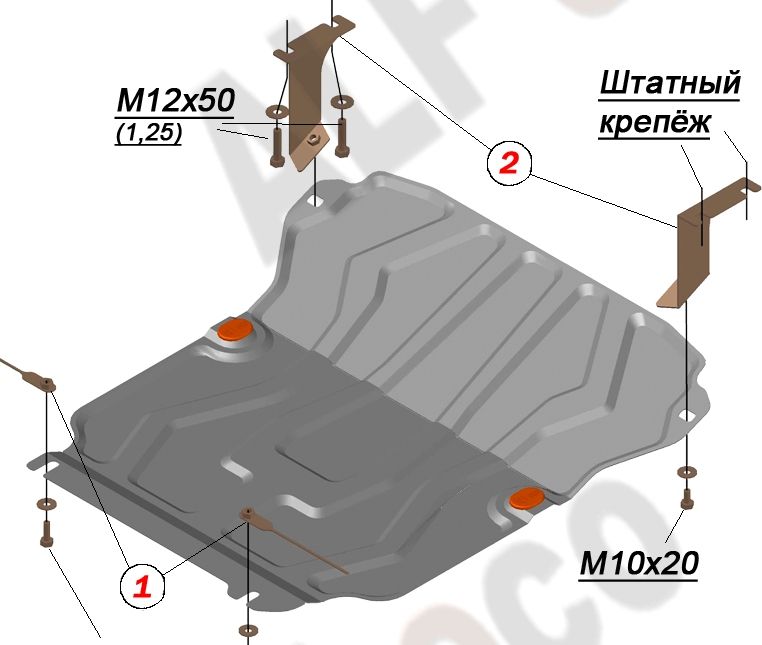 M12x50
(1,25)

Штатный
крепёж

2

1

M10x20