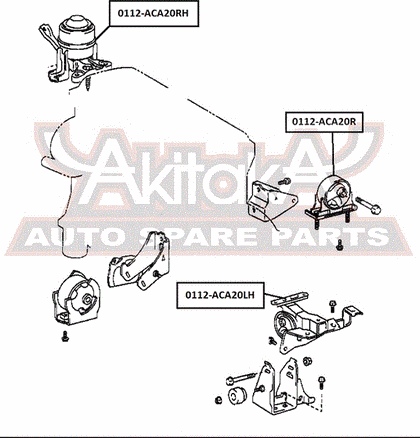 0112-ACA20RH

0112-ACA20R

Akitaka

AUTO SPARE PARTS

0112-ACA20LH