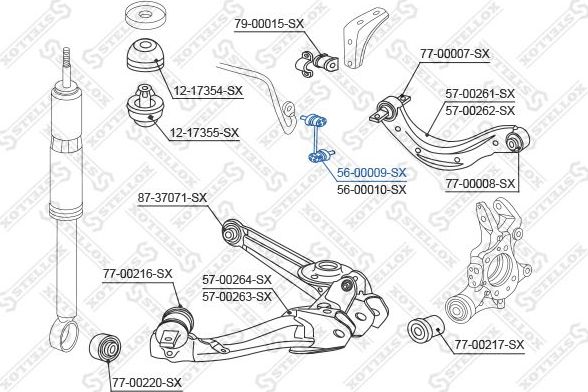 79-00015-SX
77-00007-SX
12-17354-SX
57-00261-SX
57-00262-SX
12-17355-SX
56-00009-SX
56-00010-SX
77-00008-SX
87-37071-SX
77-00216-SX
57-00264-SX
57-00263-SX
77-00217-SX
77-00220-SX
STELLOX