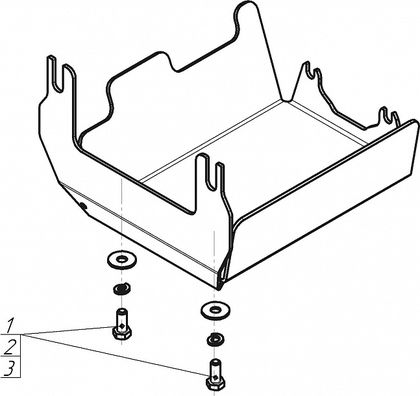 1
2
3