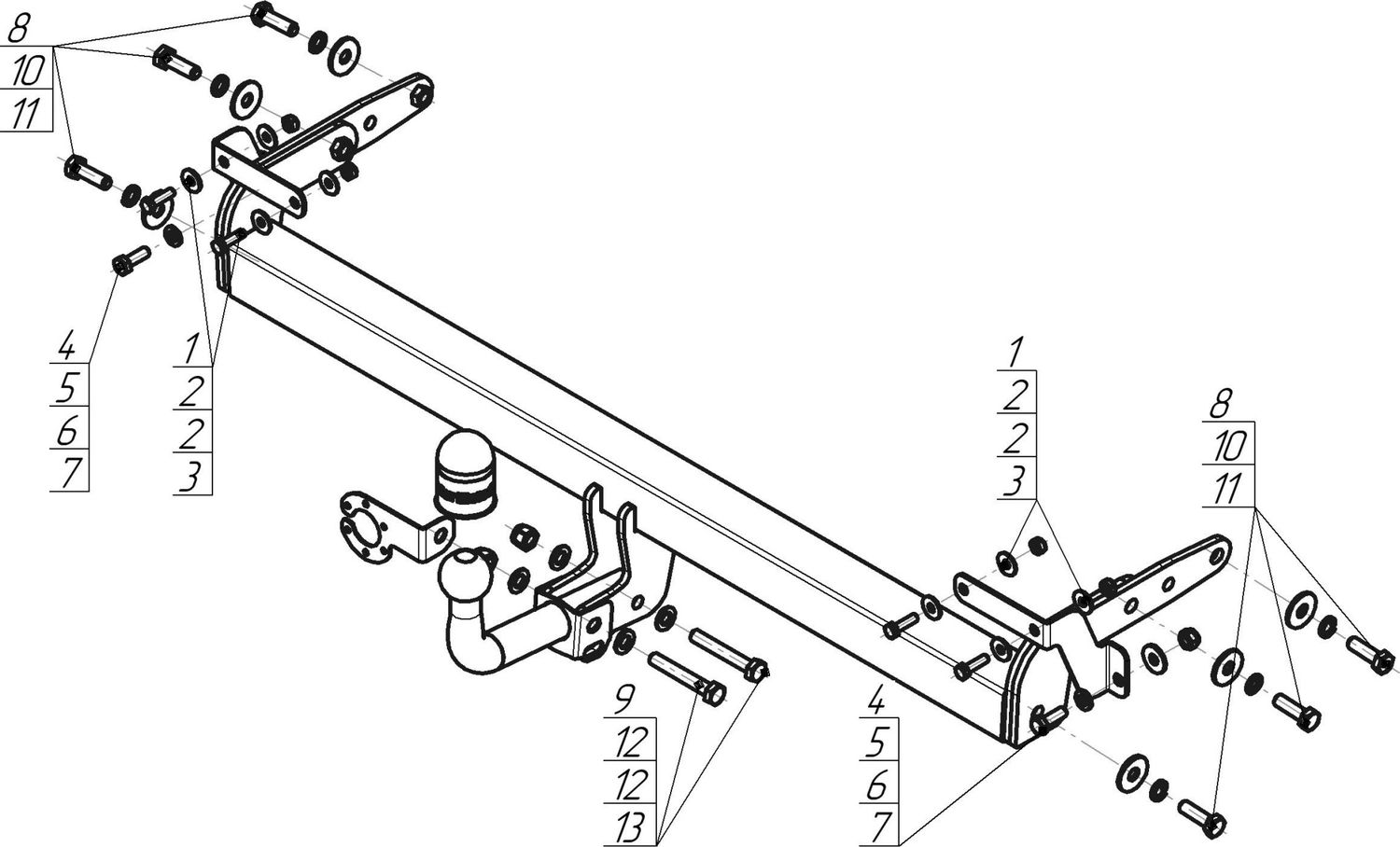 8
10
11

4
5
6
7

1
2
2
3

1
2
2
3

8
10
11

9
12
12
13

4
5
6
7