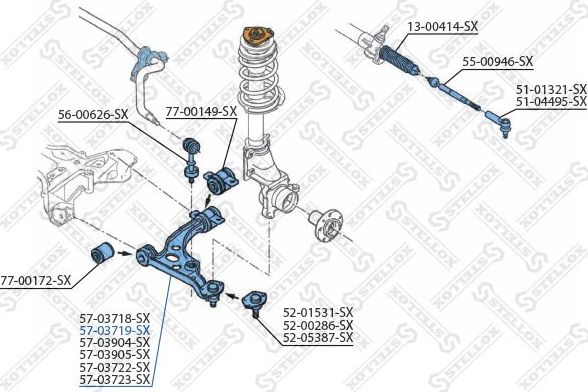 13-00414-SX
55-00946-SX
51-01321-SX
51-04495-SX
56-00626-SX
77-00149-SX
77-00172-SX
57-03718-SX
57-03719-SX
57-03904-SX
57-03905-SX
57-03722-SX
57-03723-SX
52-01531-SX
52-00286-SX
52-05387-SX
STELLOX