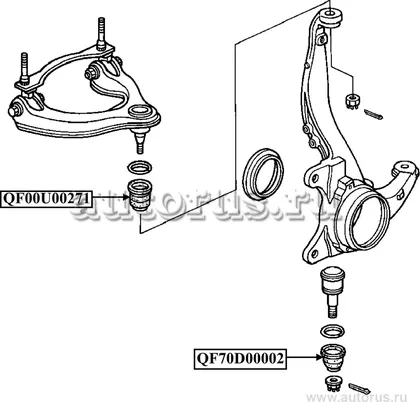 QF00U00271

autorus.ru

QF70D00002

www.autorus.ru