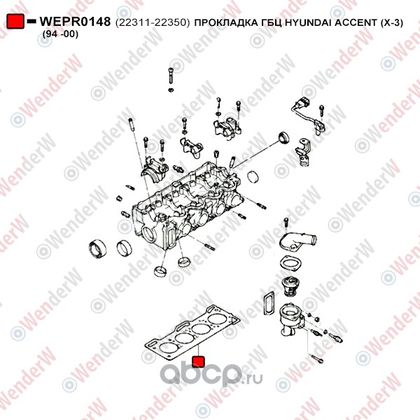 WEPR0148 (22311-22350) ПРОКЛАДКА ГБЦ HYUNDAI ACCENT (X-3) (94 -00)

©WenderW

abcp.ru