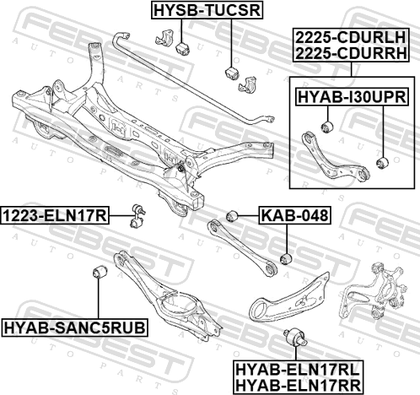 HYSB-TUCSR

2225-CDURLH
2225-CDURRH

HYAB-I30UPR

1223-ELN17R

KAB-048

HYAB-SANC5RUB

HYAB-ELN17RL
HYAB-ELN17RR

FEBEST AUTO PARTS