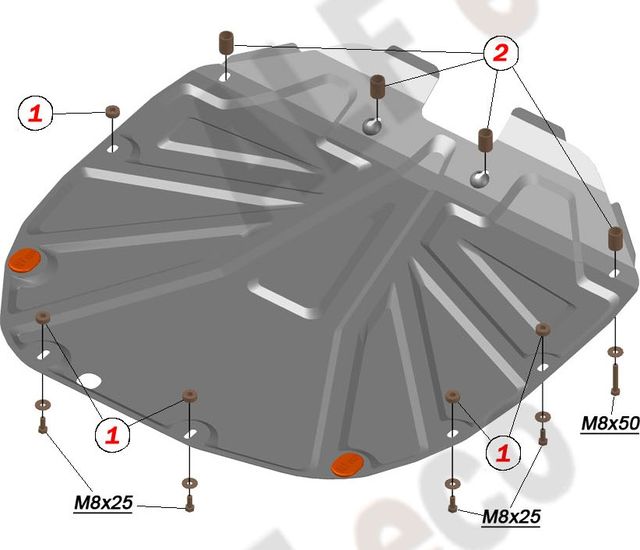 2

1

1

1

M8x50

M8x25

M8x25