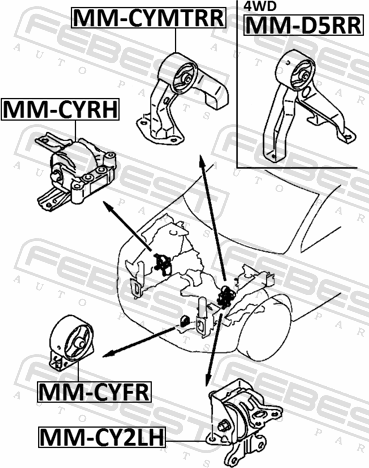 MM-CYMTRR

4WD
MM-D5RR

MM-CYRH

MM-CYFR

MM-CY2LH

FEBEST
AUTO PARTS