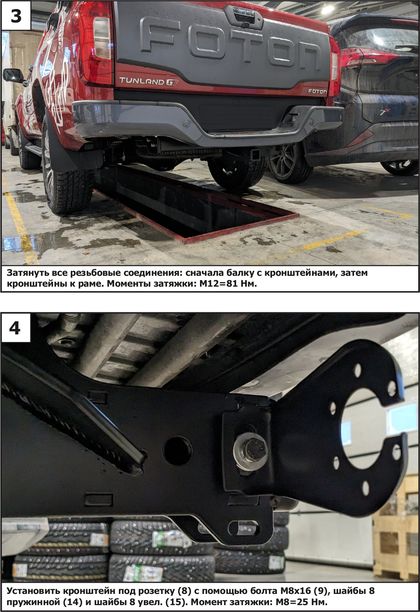 3

FOTON

TUNLAND G

FOTON

Затянуть все резьбовые соединения: сначала балку с кронштейнами, затем кронштейны к раме. Моменты затяжки: М12=81 Нм.

4

Установить кронштейн под розетку (8) с помощью болта М8х16 (9), шайбы 8 пружинной (14) и шайбы 8 увел. (15). Момент затяжки: М8=25 Нм.