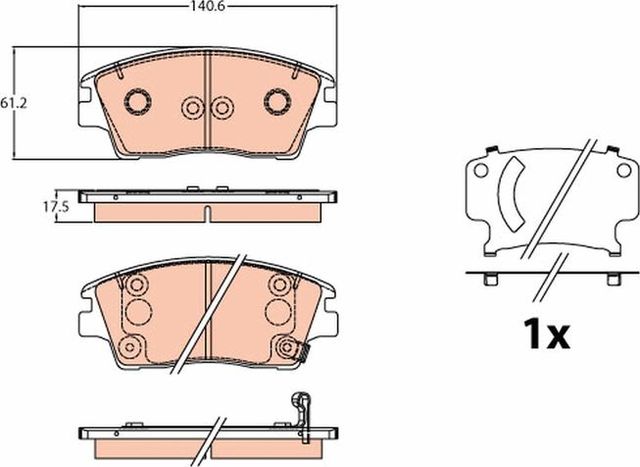 140.6

61.2

17.5

1x