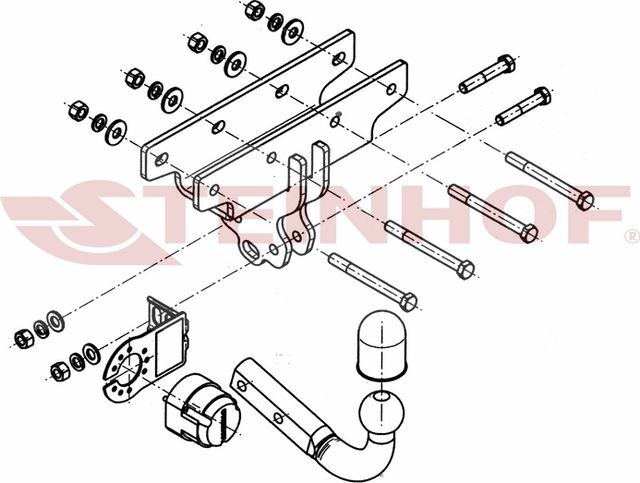 STEINHOF®