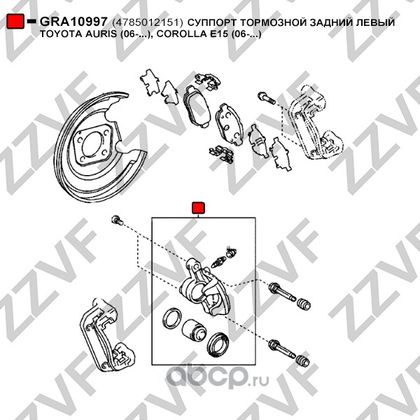 GRA10997 (4785012151) СУППОРТ ТОРМОЗНОЙ ЗАДНИЙ ЛЕВЫЙ TOYOTA AURIS (06-...), COROLLA E15 (06-...)

ZZVF

abcp.ru