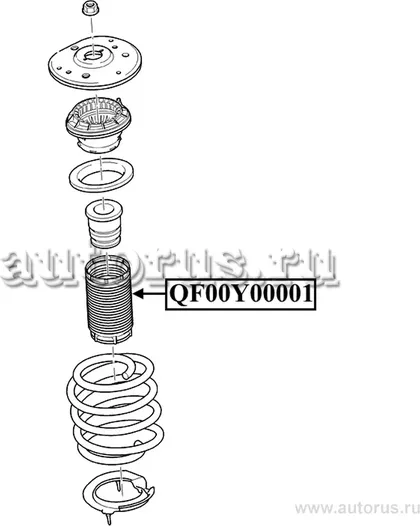 autorus.ru

QF00Y00001

www.autorus.ru