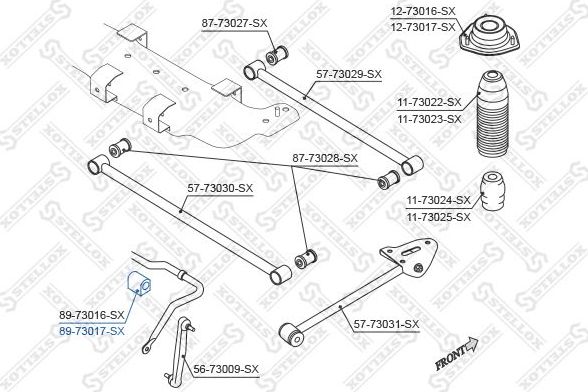 87-73027-SX

12-73016-SX
12-73017-SX

57-73029-SX

11-73022-SX
11-73023-SX

87-73028-SX

57-73030-SX

11-73024-SX
11-73025-SX

89-73016-SX
89-73017-SX

57-73031-SX

56-73009-SX

FRONT

STELLOX