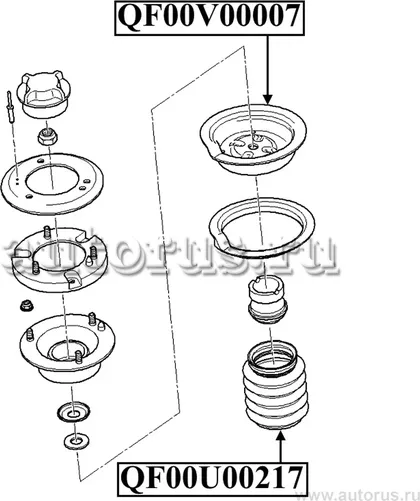 QF00V00007

autorus.ru

QF00U00217

www.autorus.ru