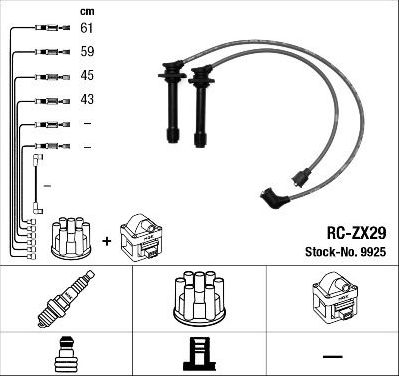 cm
61
59
45
43
–
–
–
+
RC-ZX29
Stock-No. 9925

—